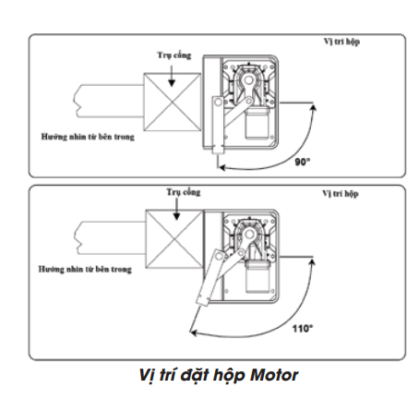 Vị trí hộp

Trụ cổng

Hướng nhìn từ bên trong

90°

Trụ cổng

Vị trí hộp

Hướng nhìn từ bên trong

110°

Vị trí đặt hộp Motor