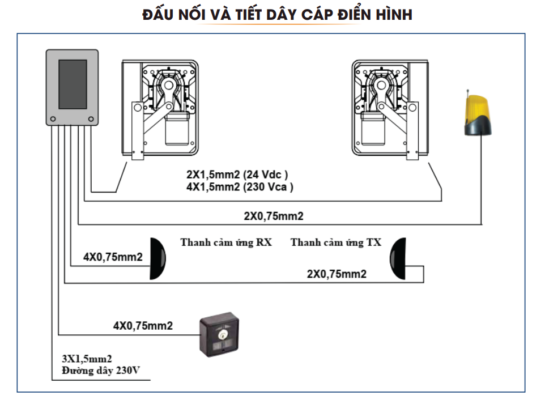 ĐẤU NỐI VÀ TIẾT DÂY CÁP ĐIỂN HÌNH

2X1,5mm2 (24 Vdc )
4X1,5mm2 (230 Vca )

2X0,75mm2

Thanh cảm ứng RX

Thanh cảm ứng TX

4X0,75mm2

2X0,75mm2

4X0,75mm2

3X1,5mm2
Đường dây 230V